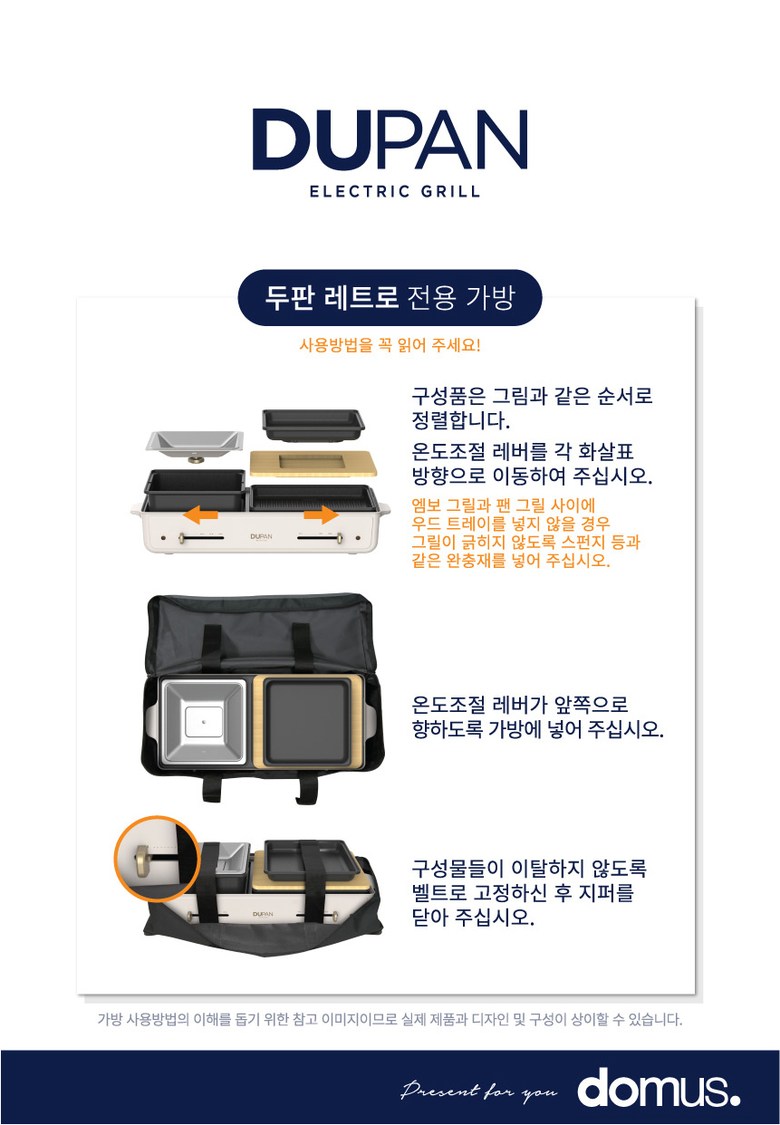 DUPAN
ELECTRIC GRILL

두판 레트로 전용 가방

사용방법을 꼭 읽어 주세요!

구성품은 그림과 같은 순서로 정렬합니다.

온도조절 레버를 각 화살표 방향으로 이동하여 주십시오.

엠보 그릴과 팬 그릴 사이에 우드 트레이를 넣지 않을 경우 그릴이 긁히지 않도록 스펀지 등과 같은 완충재를 넣어 주십시오.

DUPAN

온도조절 레버가 앞쪽으로 향하도록 가방에 넣어 주십시오.

DUPAN

구성물들이 이탈하지 않도록 벨트로 고정하신 후 지퍼를 닫아 주십시오.

가방 사용방법의 이해를 돕기 위한 참고 이미지이므로 실제 제품과 디자인 및 구성이 상이할 수 있습니다.

Present for you domus.