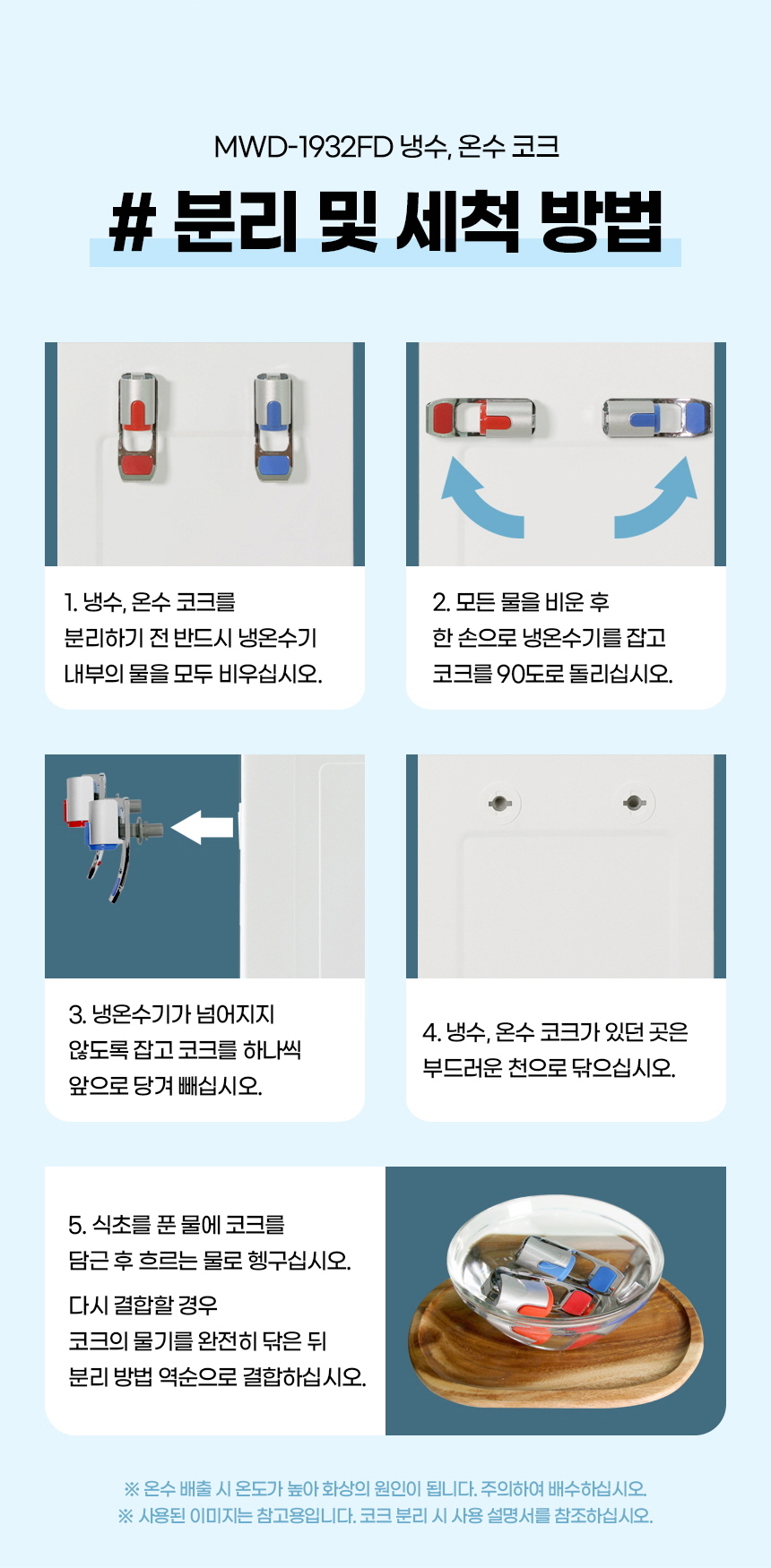 MWD-1932FD 냉수, 온수 코크

# 분리 및 세척 방법

1. 냉수, 온수 코크를 분리하기 전 반드시 냉온수기 내부의 물을 모두 비우십시오.

2. 모든 물을 비운 후 한 손으로 냉온수기를 잡고 코크를 90도로 돌리십시오.

3. 냉온수기가 넘어지지 않도록 잡고 코크를 하나씩 앞으로 당겨 빼십시오.

4. 냉수, 온수 코크가 있던 곳은 부드러운 천으로 닦으십시오.

5. 식초를 푼 물에 코크를 담근 후 흐르는 물로 헹구십시오.

다시 결합할 경우 코크의 물기를 완전히 닦은 뒤 분리 방법 역순으로 결합하십시오.

※ 온수 배출 시 온도가 높아 화상의 원인이 됩니다. 주의하여 배수하십시오.
※ 사용된 이미지는 참고용입니다. 코크 분리 시 사용 설명서를 참조하십시오.