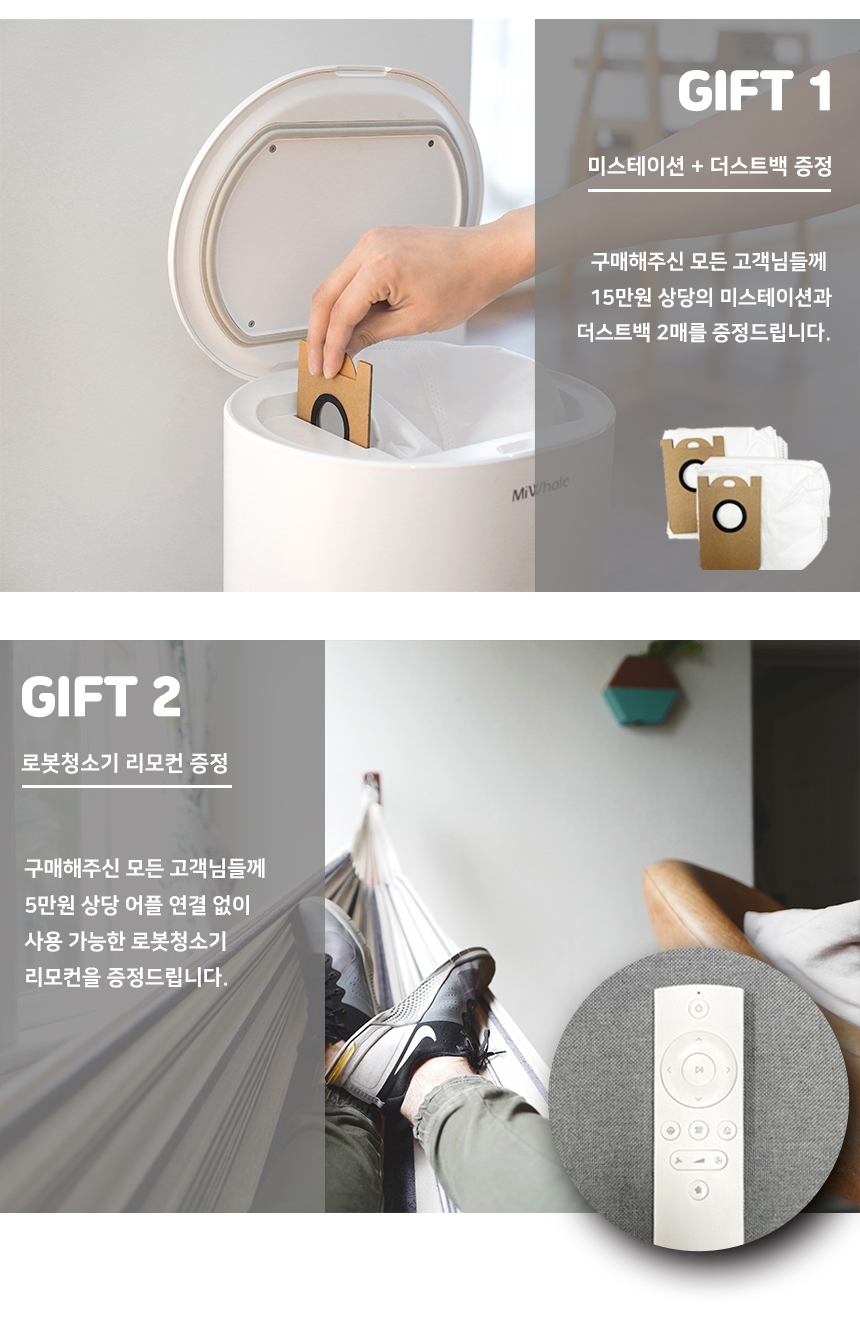 GIFT 1

미스테이션 + 더스트백 증정

구매해주신 모든 고객님들께 15만원 상당의 미스테이션과 더스트백 2매를 증정드립니다.

MiWhole

GIFT 2

로봇청소기 리모컨 증정

구매해주신 모든 고객님들께 5만원 상당 어플 연결 없이 사용 가능한 로봇청소기 리모컨을 증정드립니다.